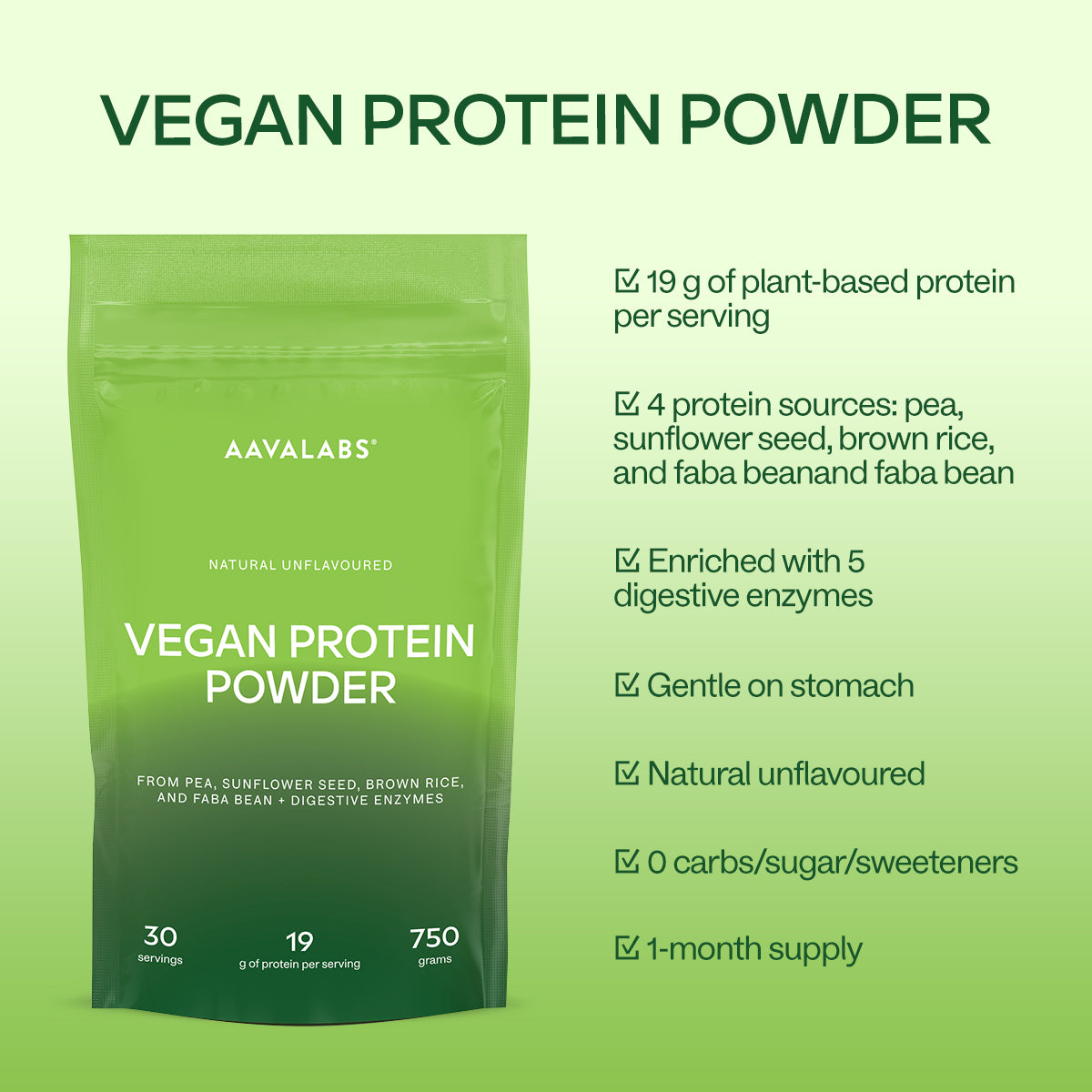 VEGAN PROTEIN POWDER

AAVALABS®

NATURAL UNFLAVOURED

VEGAN PROTEIN POWDER

FROM PEA, SUNFLOWER SEED, BROWN RICE, AND FABA BEAN + DIGESTIVE ENZYMES

30 servings

19 g of protein per serving

750 grams

☑ 19 g of plant-based protein per serving

☑ 4 protein sources: pea, sunflower seed, brown rice, and faba beanand faba bean

☑ Enriched with 5 digestive enzymes

☑ Gentle on stomach

☑ Natural unflavoured

☑ 0 carbs/sugar/sweeteners

☑ 1-month supply